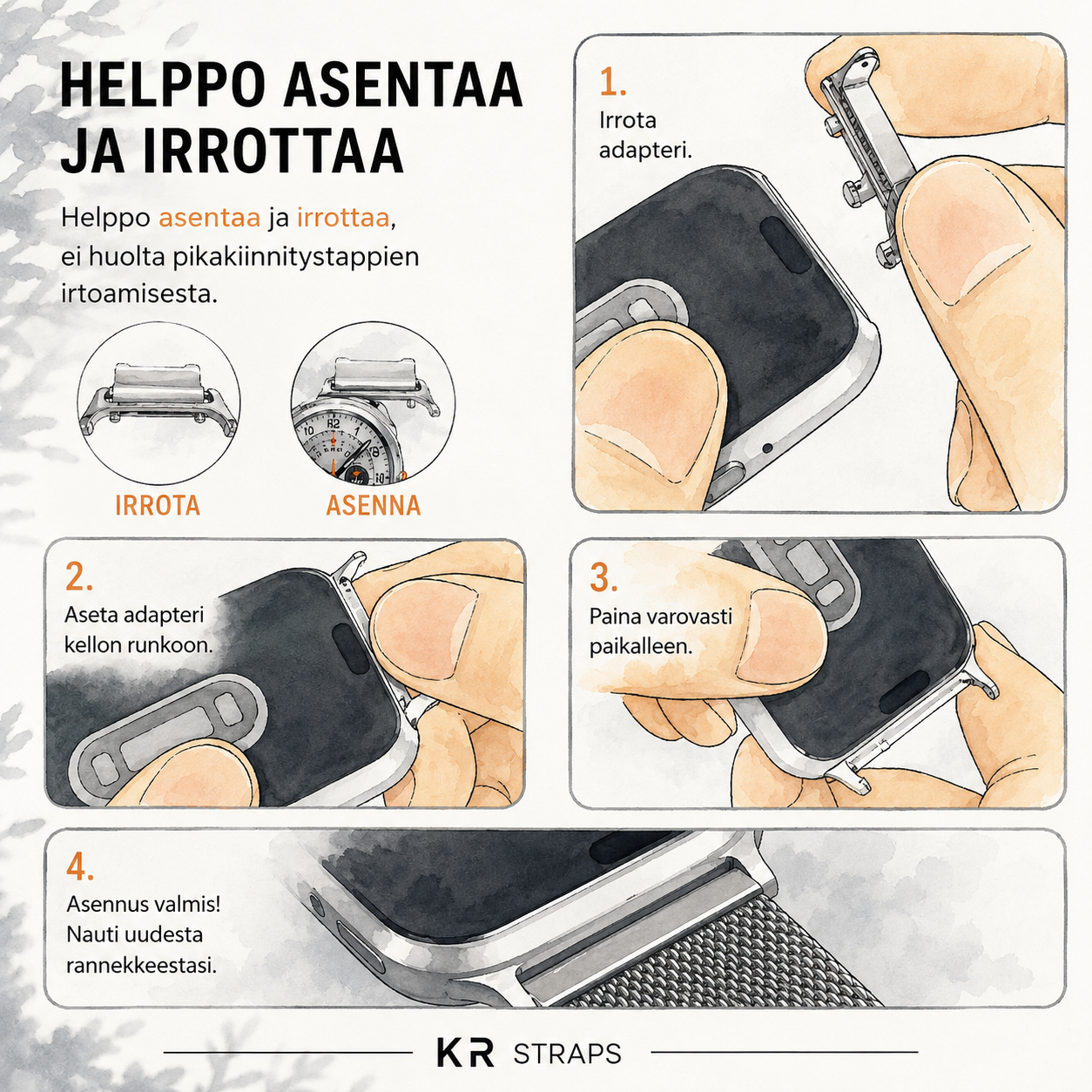 HELPPO ASENTAA JA IRROTTAA

Helppo asentaa ja irrottaa, ei huolta pikakiinnitystappien irtoamisesta.

IRROTA

ASENNA

1.
Irrota adapteri.

2.
Aseta adapteri kellon runkoon.

3.
Paina varovasti paikalleen.

4.
Asennus valmis! Nauti uudesta rannekkeestasi.

KR STRAPS